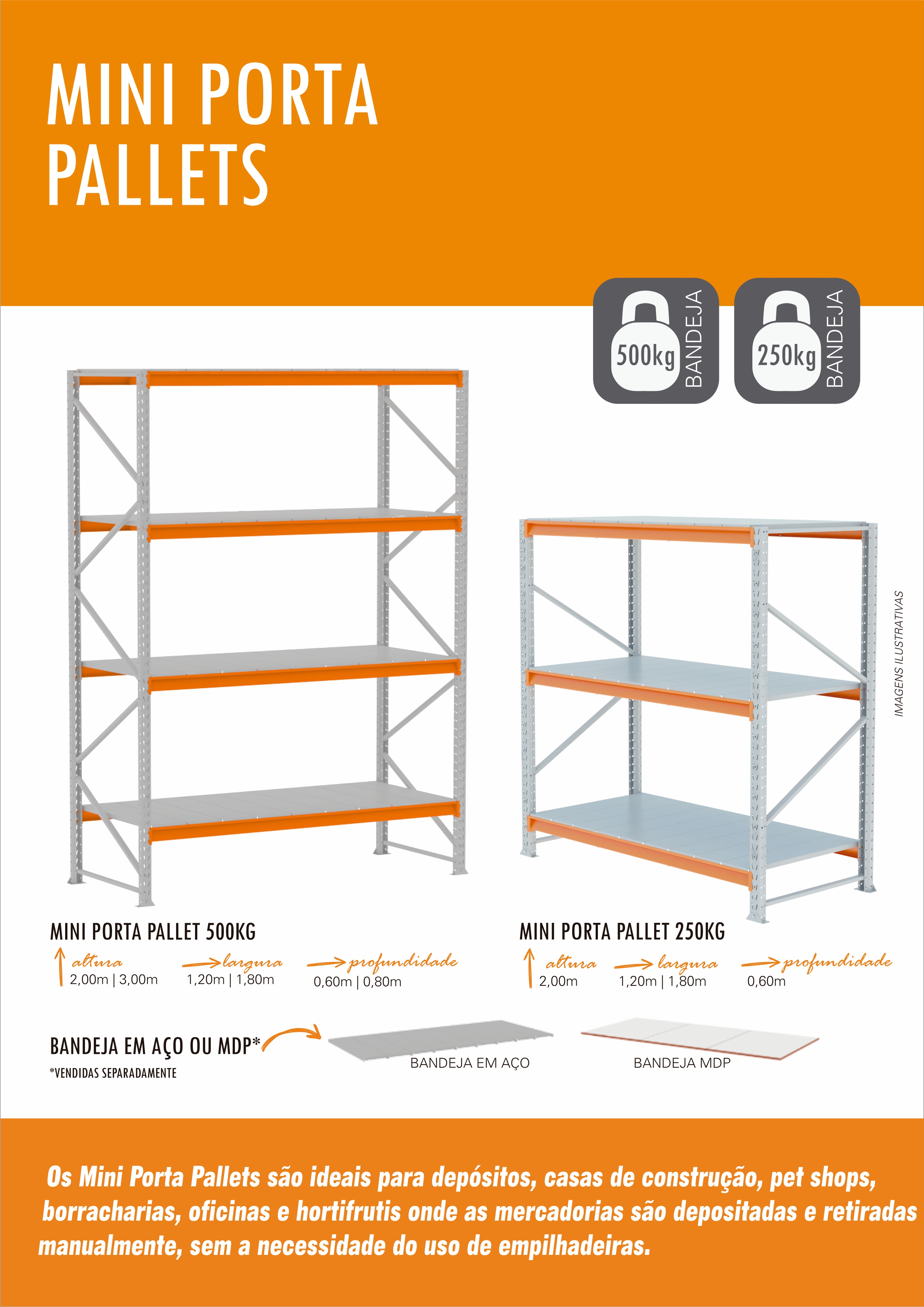 MINI PORTA PALLETS

500kg BANDEJA

250kg BANDEJA

IMAGENS ILUSTRATIVAS

MINI PORTA PALLET 500KG

altura
2,00m | 3,00m

largura
1,20m | 1,80m

profundidade
0,60m | 0,80m

MINI PORTA PALLET 250KG

altura
2,00m

largura
1,20m | 1,80m

profundidade
0,60m

BANDEJA EM AÇO OU MDP*
*VENDIDAS SEPARADAMENTE

BANDEJA EM AÇO

BANDEJA MDP

Os Mini Porta Pallets são ideais para depósitos, casas de construção, pet shops, borracharias, oficinas e hortifrutis onde as mercadorias são depositadas e retiradas manualmente, sem a necessidade do uso de empilhadeiras.