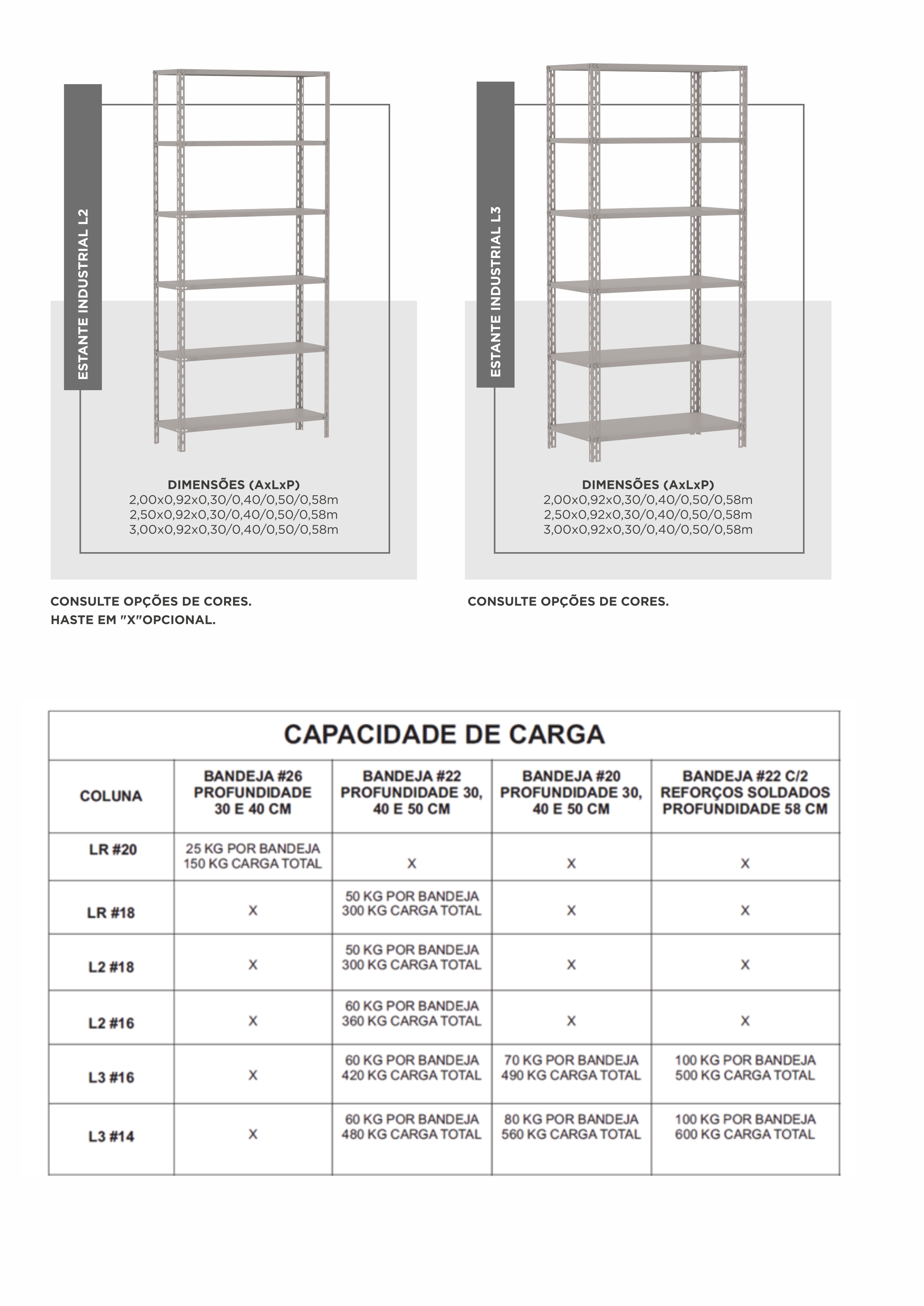 ESTANTE INDUSTRIAL L2

DIMENSÕES (AxLxP)
2,00x0,92x0,30/0,40/0,50/0,58m
2,50x0,92x0,30/0,40/0,50/0,58m
3,00x0,92x0,30/0,40/0,50/0,58m

CONSULTE OPÇÕES DE CORES.
HASTE EM "X"OPCIONAL.

ESTANTE INDUSTRIAL L3

DIMENSÕES (AxLxP)
2,00x0,92x0,30/0,40/0,50/0,58m
2,50x0,92x0,30/0,40/0,50/0,58m
3,00x0,92x0,30/0,40/0,50/0,58m

CONSULTE OPÇÕES DE CORES.

CAPACIDADE DE CARGA

| COLUNA | BANDEJA #26 PROFUNDIDADE 30 E 40 CM | BANDEJA #22 PROFUNDIDADE 30, 40 E 50 CM | BANDEJA #20 PROFUNDIDADE 30, 40 E 50 CM | BANDEJA #22 C/2 REFORÇOS SOLDADOS PROFUNDIDADE 58 CM |
|---|---|---|---|---|
| LR #20 | 25 KG POR BANDEJA 150 KG CARGA TOTAL | X | X | X |
| LR #18 | X | 50 KG POR BANDEJA 300 KG CARGA TOTAL | X | X |
| L2 #18 | X | 50 KG POR BANDEJA 300 KG CARGA TOTAL | X | X |
| L2 #16 | X | 60 KG POR BANDEJA 360 KG CARGA TOTAL | X | X |
| L3 #16 | X | 60 KG POR BANDEJA 420 KG CARGA TOTAL | 70 KG POR BANDEJA 490 KG CARGA TOTAL | 100 KG POR BANDEJA 500 KG CARGA TOTAL |
| L3 #14 | X | 60 KG POR BANDEJA 480 KG CARGA TOTAL | 80 KG POR BANDEJA 560 KG CARGA TOTAL | 100 KG POR BANDEJA 600 KG CARGA TOTAL |