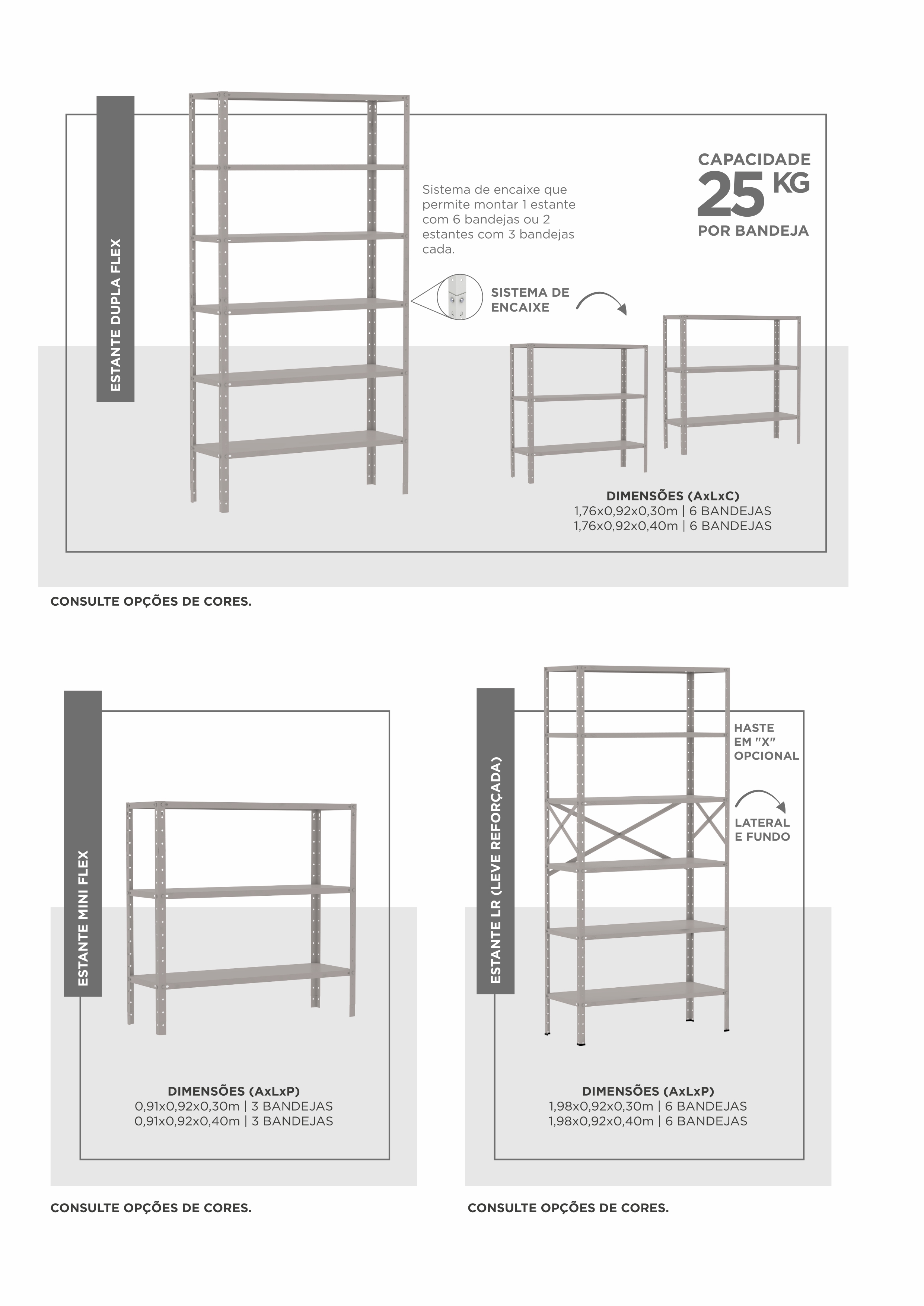 ESTANTE DUPLA FLEX

Sistema de encaixe que permite montar 1 estante com 6 bandejas ou 2 estantes com 3 bandejas cada.

CAPACIDADE
25 KG
POR BANDEJA

SISTEMA DE ENCAIXE

DIMENSÕES (AxLxC)
1,76x0,92x0,30m | 6 BANDEJAS
1,76x0,92x0,40m | 6 BANDEJAS

CONSULTE OPÇÕES DE CORES.

ESTANTE MINI FLEX

DIMENSÕES (AxLxP)
0,91x0,92x0,30m | 3 BANDEJAS
0,91x0,92x0,40m | 3 BANDEJAS

CONSULTE OPÇÕES DE CORES.

ESTANTE LR (LEVE REFORÇADA)

HASTE EM "X" OPCIONAL

LATERAL E FUNDO

DIMENSÕES (AxLxP)
1,98x0,92x0,30m | 6 BANDEJAS
1,98x0,92x0,40m | 6 BANDEJAS

CONSULTE OPÇÕES DE CORES.